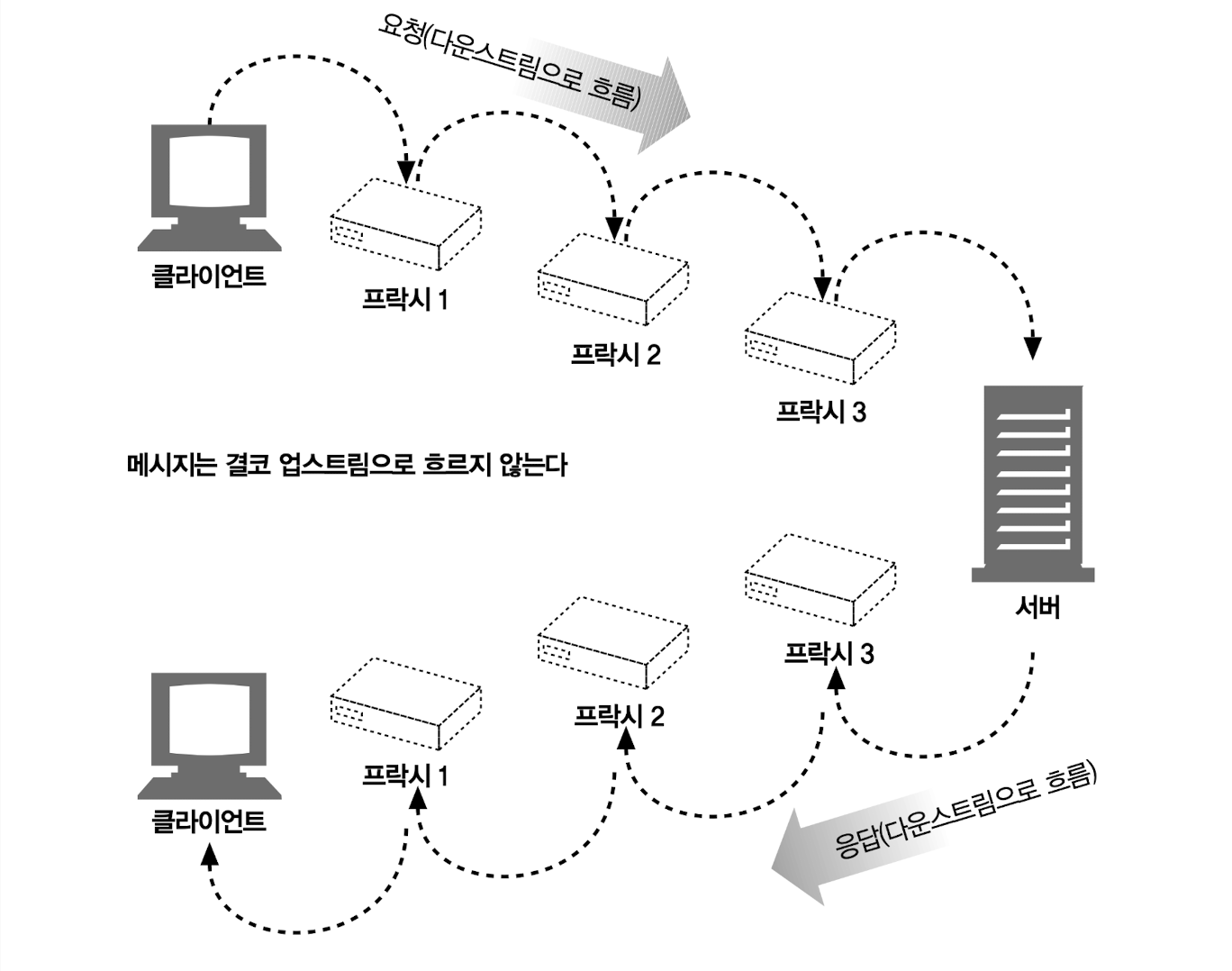 요청(다운스트림으로 흐름)

클라이언트

프락시 1

프락시 2

프락시 3

메시지는 결코 업스트림으로 흐르지 않는다

서버

프락시 3

프락시 2

프락시 1

클라이언트

응답(다운스트림으로 흐름)